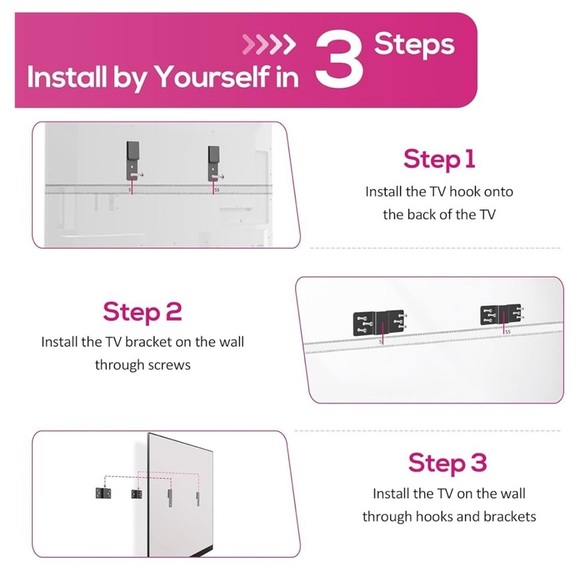 Install by Yourself in 3 Steps

Step 1
Install the TV hook onto the back of the TV

Step 2
Install the TV bracket on the wall through screws

Step 3
Install the TV on the wall through hooks and brackets